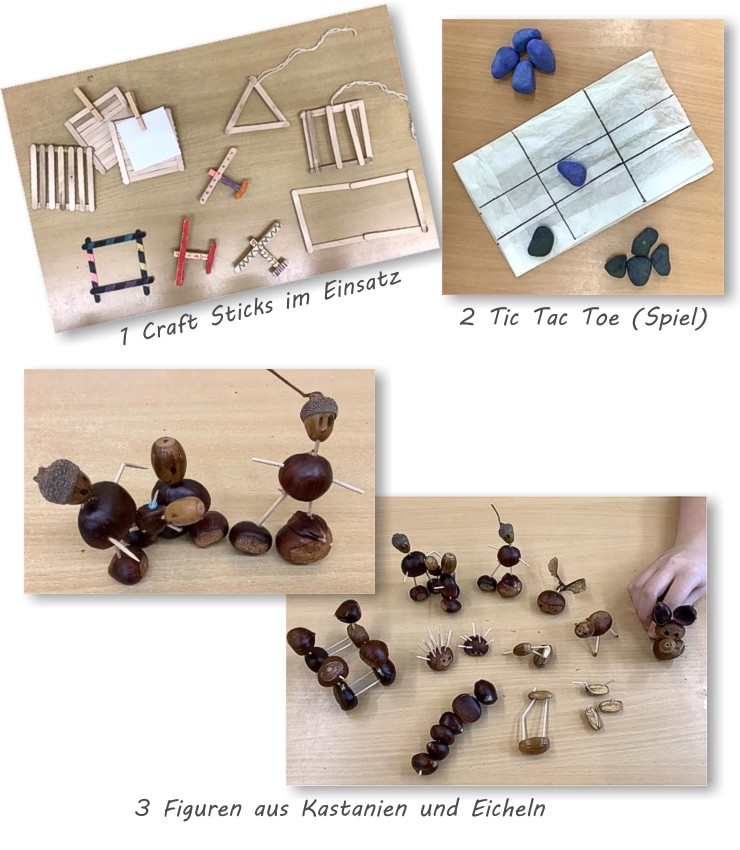 1 Craft Sticks im Einsatz

2 Tic Tac Toe (Spiel)

3 Figuren aus Kastanien und Eicheln